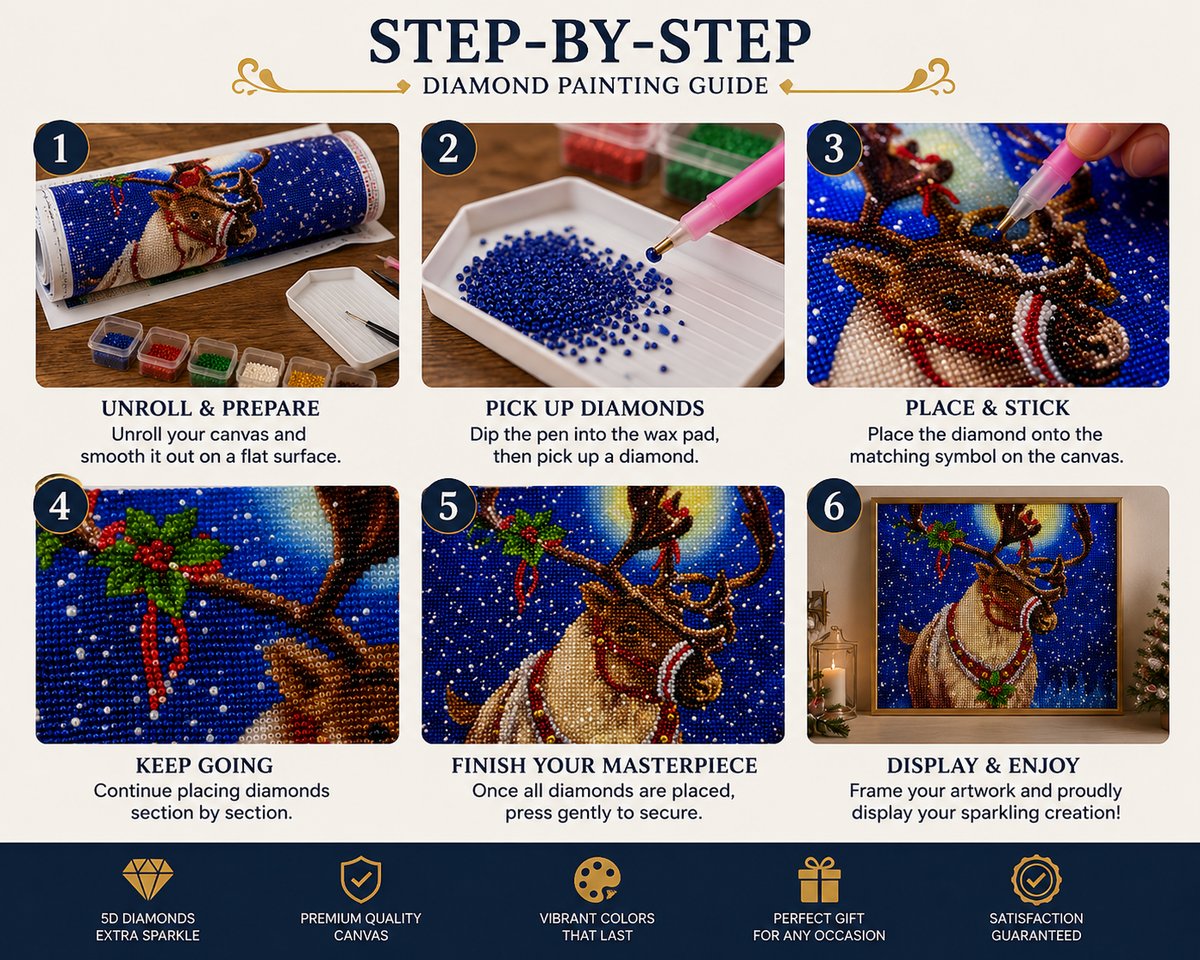 STEP-BY-STEP
DIAMOND PAINTING GUIDE

1
UNROLL & PREPARE
Unroll your canvas and smooth it out on a flat surface.

2
PICK UP DIAMONDS
Dip the pen into the wax pad, then pick up a diamond.

3
PLACE & STICK
Place the diamond onto the matching symbol on the canvas.

4
KEEP GOING
Continue placing diamonds section by section.

5
FINISH YOUR MASTERPIECE
Once all diamonds are placed, press gently to secure.

6
DISPLAY & ENJOY
Frame your artwork and proudly display your sparkling creation!

5D DIAMONDS EXTRA SPARKLE

PREMIUM QUALITY CANVAS

VIBRANT COLORS THAT LAST

PERFECT GIFT FOR ANY OCCASION

SATISFACTION GUARANTEED