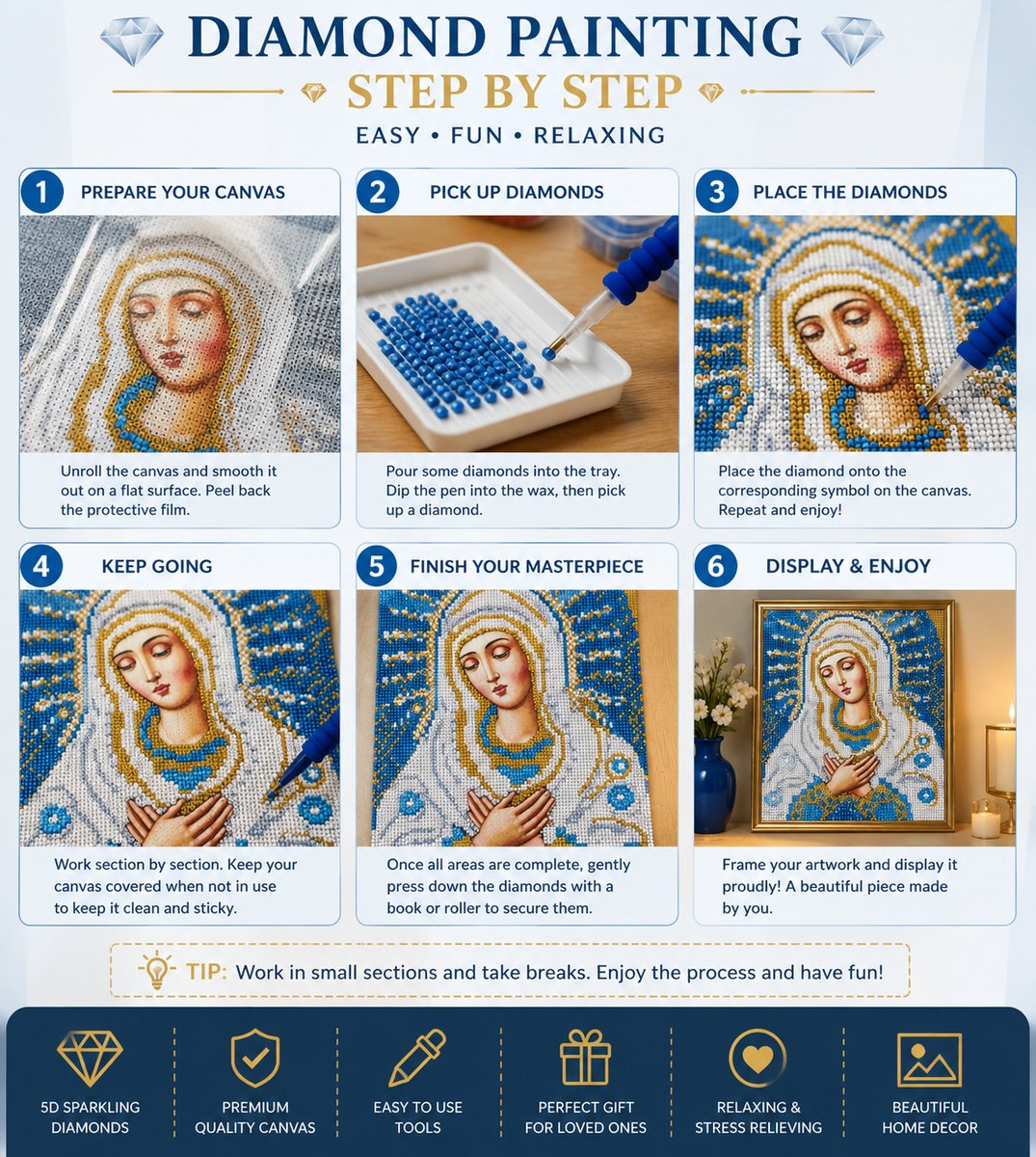 DIAMOND PAINTING
STEP BY STEP
EASY • FUN • RELAXING

1 PREPARE YOUR CANVAS
Unroll the canvas and smooth it out on a flat surface. Peel back the protective film.

2 PICK UP DIAMONDS
Pour some diamonds into the tray. Dip the pen into the wax, then pick up a diamond.

3 PLACE THE DIAMONDS
Place the diamond onto the corresponding symbol on the canvas. Repeat and enjoy!

4 KEEP GOING
Work section by section. Keep your canvas covered when not in use to keep it clean and sticky.

5 FINISH YOUR MASTERPIECE
Once all areas are complete, gently press down the diamonds with a book or roller to secure them.

6 DISPLAY & ENJOY
Frame your artwork and display it proudly! A beautiful piece made by you.

TIP: Work in small sections and take breaks. Enjoy the process and have fun!

5D SPARKLING DIAMONDS
PREMIUM QUALITY CANVAS
EASY TO USE TOOLS
PERFECT GIFT FOR LOVED ONES
RELAXING & STRESS RELIEVING
BEAUTIFUL HOME DECOR