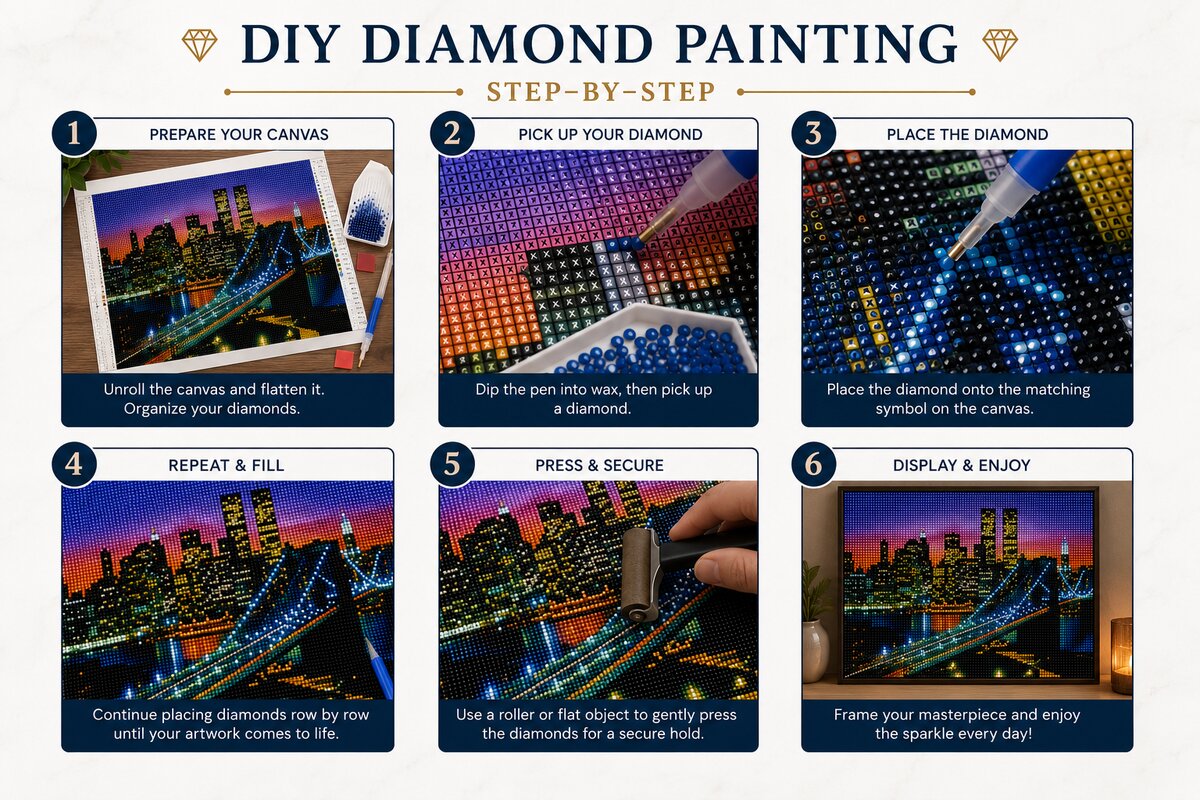 DIY DIAMOND PAINTING

STEP-BY-STEP

1 PREPARE YOUR CANVAS

Unroll the canvas and flatten it. Organize your diamonds.

2 PICK UP YOUR DIAMOND

Dip the pen into wax, then pick up a diamond.

3 PLACE THE DIAMOND

Place the diamond onto the matching symbol on the canvas.

4 REPEAT & FILL

Continue placing diamonds row by row until your artwork comes to life.

5 PRESS & SECURE

Use a roller or flat object to gently press the diamonds for a secure hold.

6 DISPLAY & ENJOY

Frame your masterpiece and enjoy the sparkle every day!