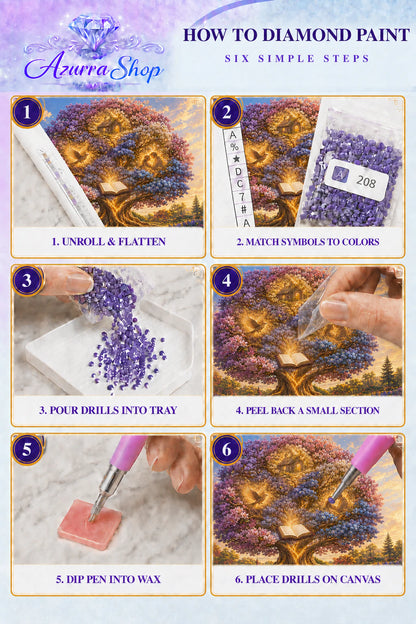 Azurra Shop

HOW TO DIAMOND PAINT
SIX SIMPLE STEPS

1
1. UNROLL & FLATTEN

2
A
%
★
D
C
7
#
A
A 208
2. MATCH SYMBOLS TO COLORS

3
3. POUR DRILLS INTO TRAY

4
4. PEEL BACK A SMALL SECTION

5
5. DIP PEN INTO WAX

6
6. PLACE DRILLS ON CANVAS