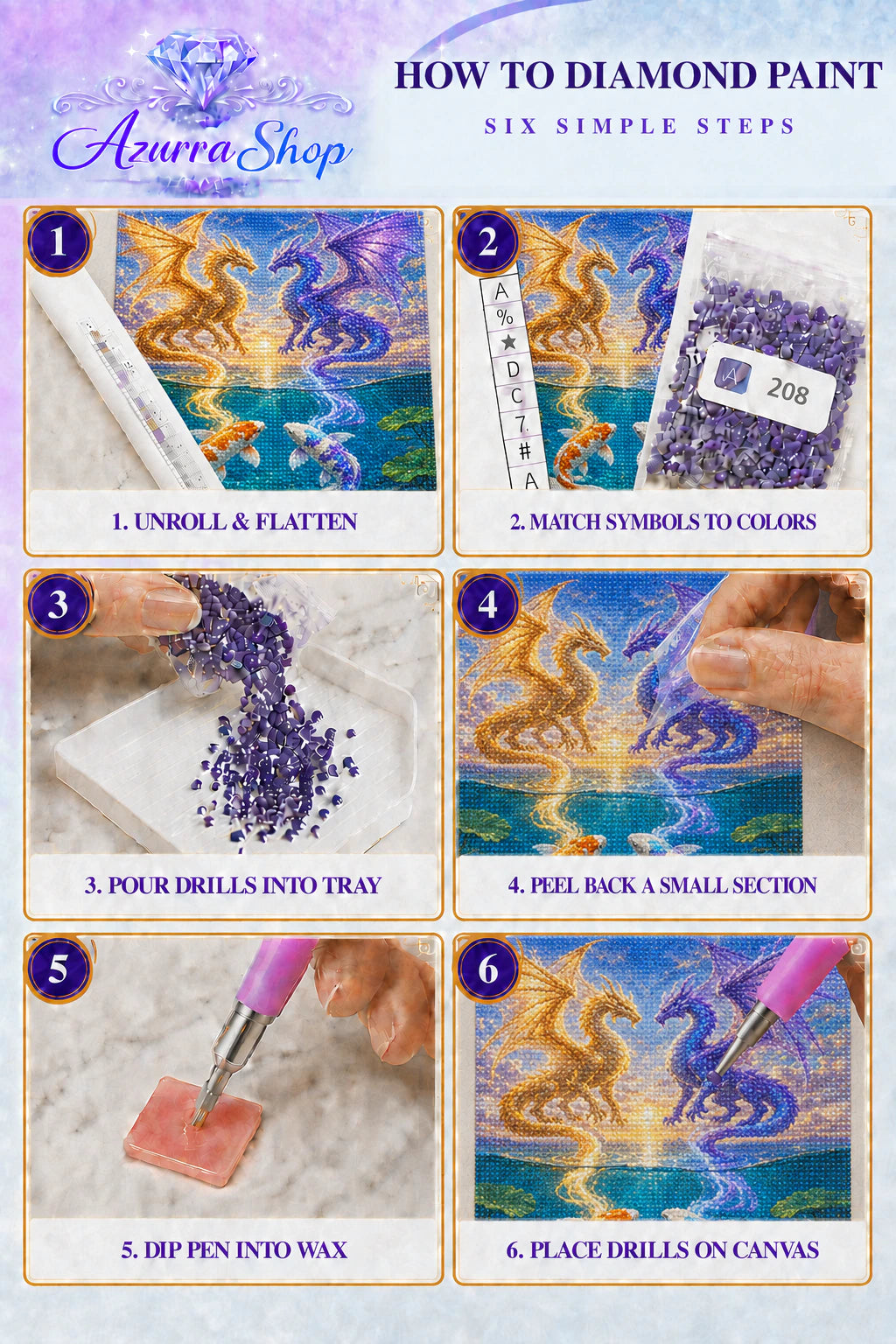 Azurra Shop

HOW TO DIAMOND PAINT

SIX SIMPLE STEPS

1

1. UNROLL & FLATTEN

2

A
%
★
D
C
7
#
A

A 208

2. MATCH SYMBOLS TO COLORS

3

3. POUR DRILLS INTO TRAY

4

4. PEEL BACK A SMALL SECTION

5

5. DIP PEN INTO WAX

6

6. PLACE DRILLS ON CANVAS