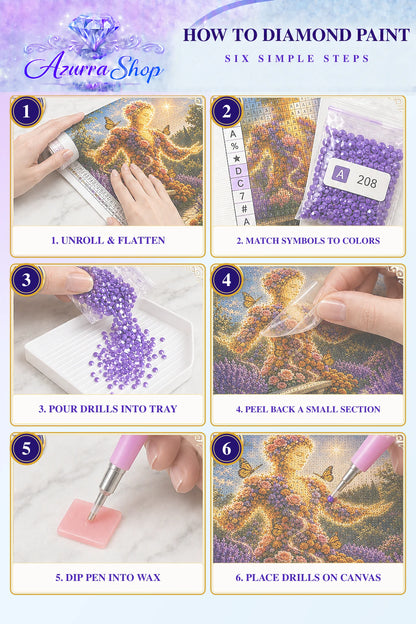 Azurra Shop

HOW TO DIAMOND PAINT

SIX SIMPLE STEPS

1

1. UNROLL & FLATTEN

2

A
%
★
D
C
7
#
A

A 208

2. MATCH SYMBOLS TO COLORS

3

3. POUR DRILLS INTO TRAY

4

4. PEEL BACK A SMALL SECTION

5

5. DIP PEN INTO WAX

6

6. PLACE DRILLS ON CANVAS