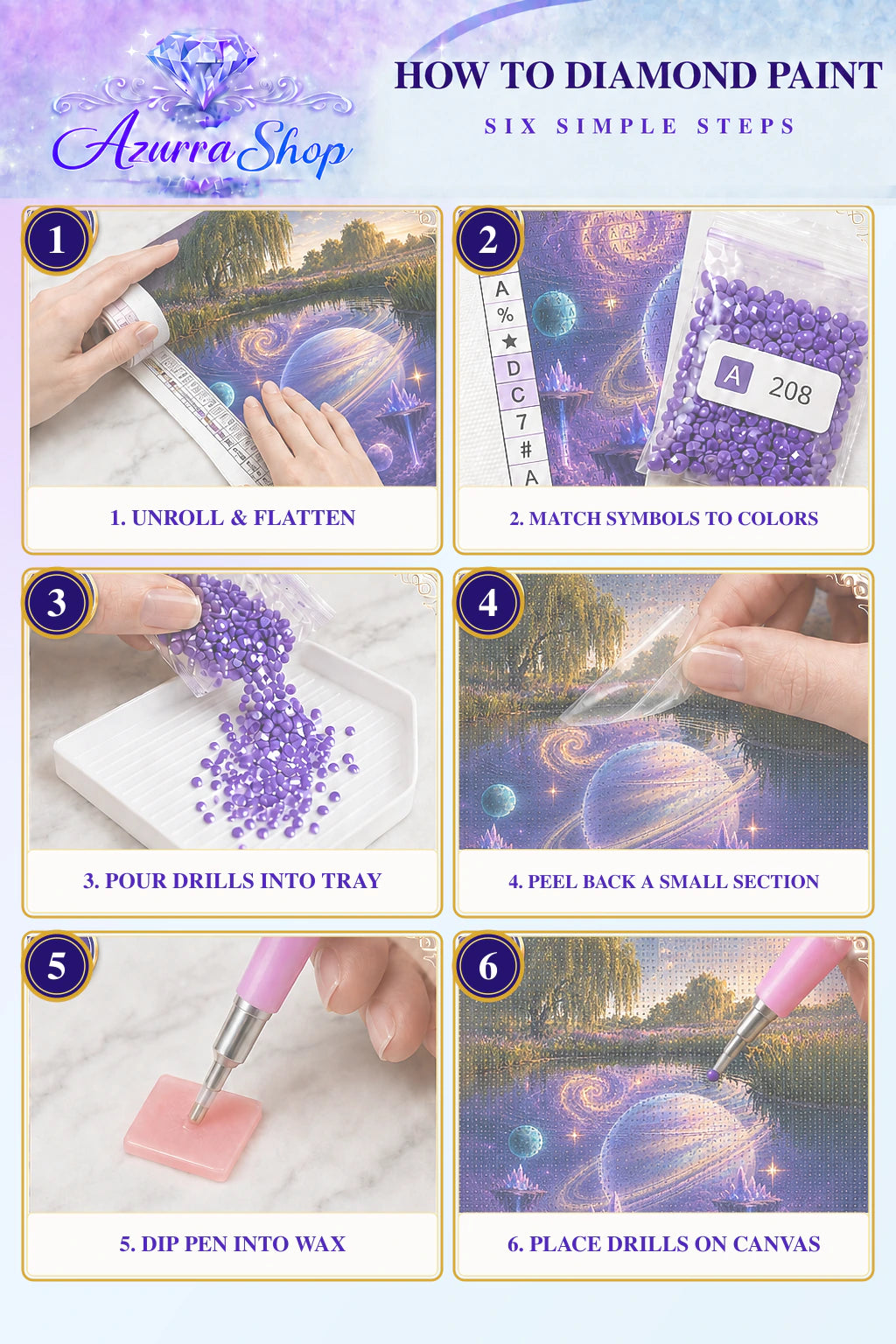 Azurra Shop

HOW TO DIAMOND PAINT

SIX SIMPLE STEPS

1

1. UNROLL & FLATTEN

2

A
%
★
D
C
7
#
A

A 208

2. MATCH SYMBOLS TO COLORS

3

3. POUR DRILLS INTO TRAY

4

4. PEEL BACK A SMALL SECTION

5

5. DIP PEN INTO WAX

6

6. PLACE DRILLS ON CANVAS