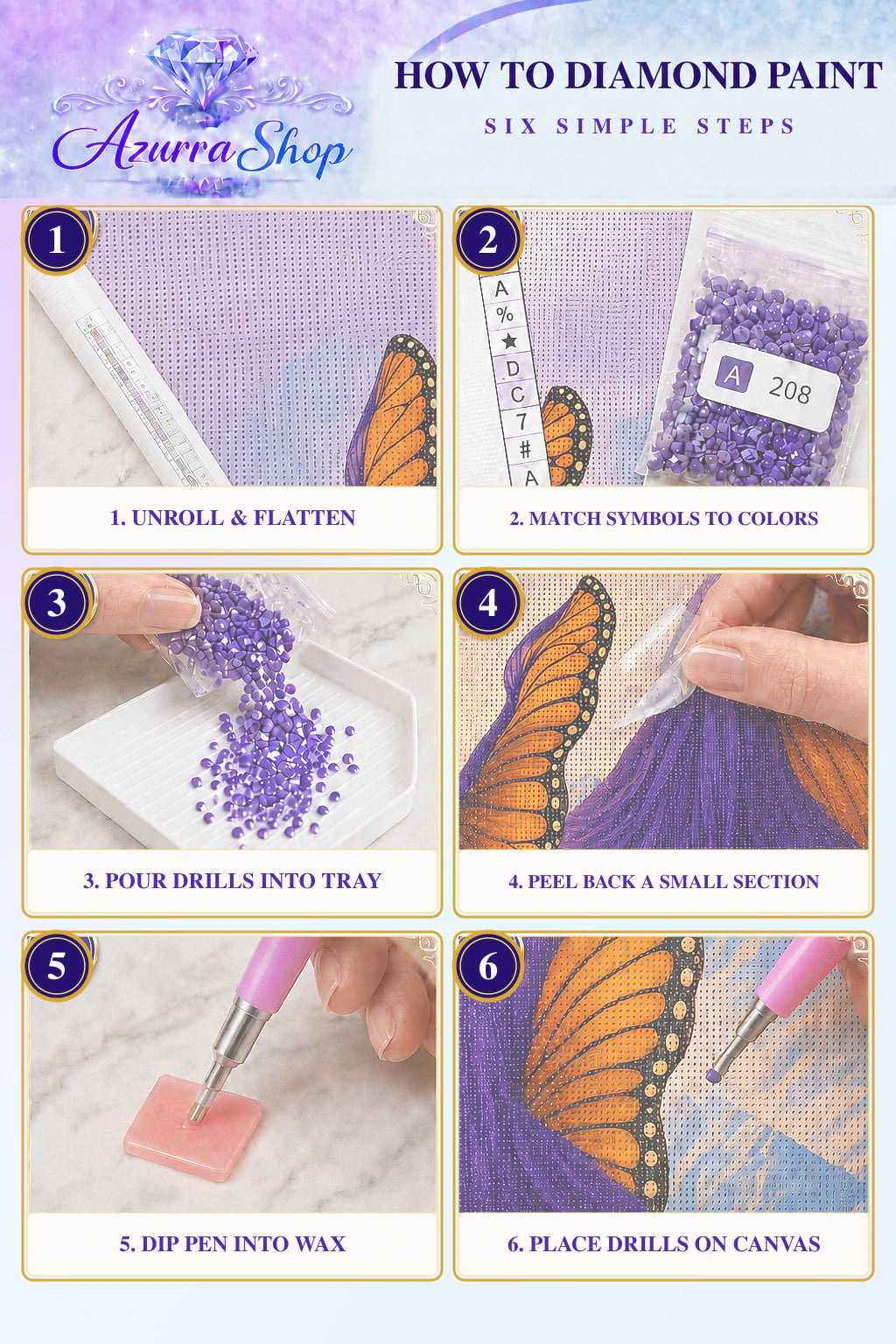 Azurra Shop

HOW TO DIAMOND PAINT

SIX SIMPLE STEPS

1

1. UNROLL & FLATTEN

2

A
%
★
D
C
7
#
A

A 208

2. MATCH SYMBOLS TO COLORS

3

3. POUR DRILLS INTO TRAY

4

4. PEEL BACK A SMALL SECTION

5

5. DIP PEN INTO WAX

6

6. PLACE DRILLS ON CANVAS