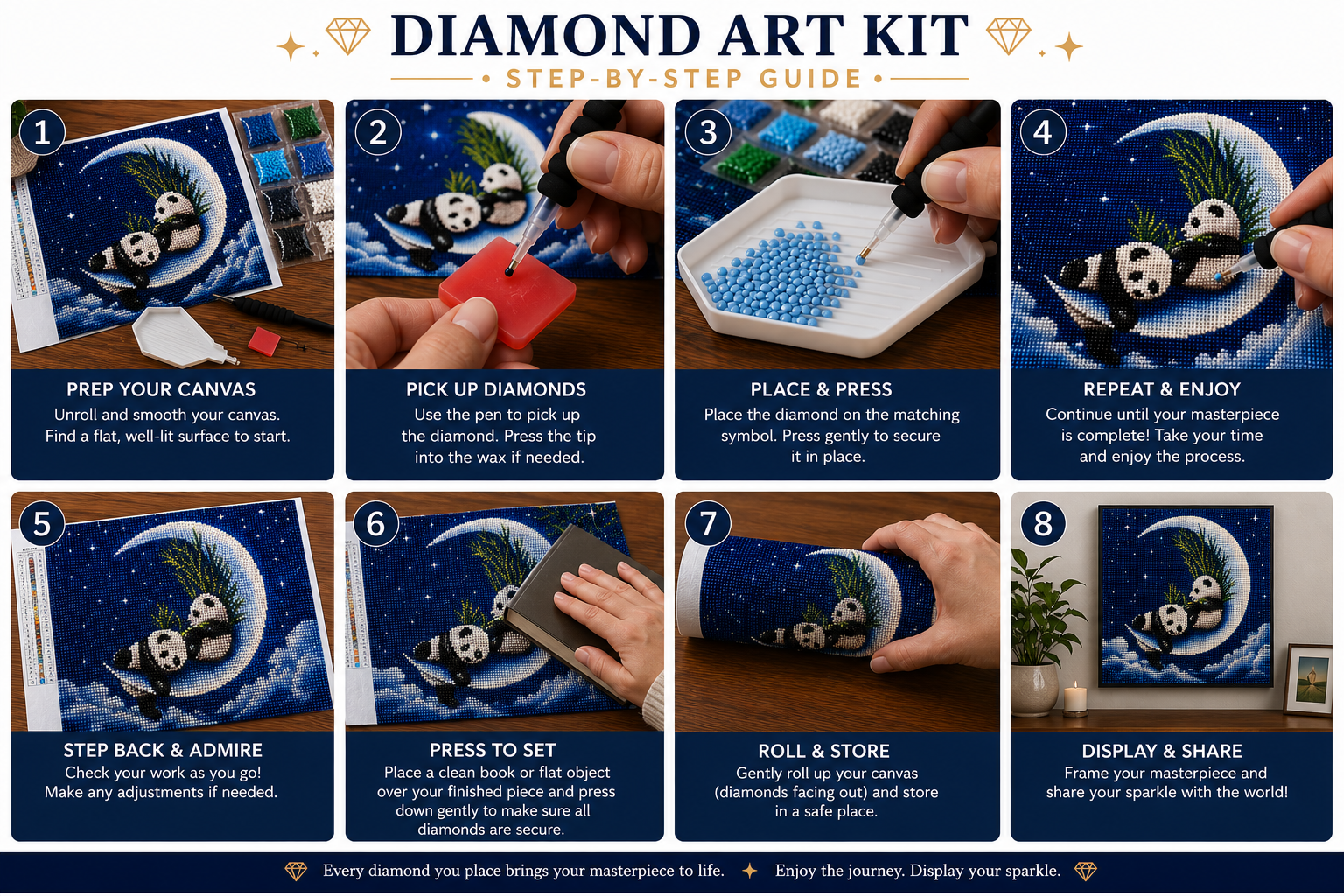 DIAMOND ART KIT
• STEP-BY-STEP GUIDE •

1
PREP YOUR CANVAS
Unroll and smooth your canvas. Find a flat, well-lit surface to start.

2
PICK UP DIAMONDS
Use the pen to pick up the diamond. Press the tip into the wax if needed.

3
PLACE & PRESS
Place the diamond on the matching symbol. Press gently to secure it in place.

4
REPEAT & ENJOY
Continue until your masterpiece is complete! Take your time and enjoy the process.

5
STEP BACK & ADMIRE
Check your work as you go! Make any adjustments if needed.

6
PRESS TO SET
Place a clean book or flat object over your finished piece and press down gently to make sure all diamonds are secure.

7
ROLL & STORE
Gently roll up your canvas (diamonds facing out) and store in a safe place.

8
DISPLAY & SHARE
Frame your masterpiece and share your sparkle with the world!

Every diamond you place brings your masterpiece to life. Enjoy the journey. Display your sparkle.