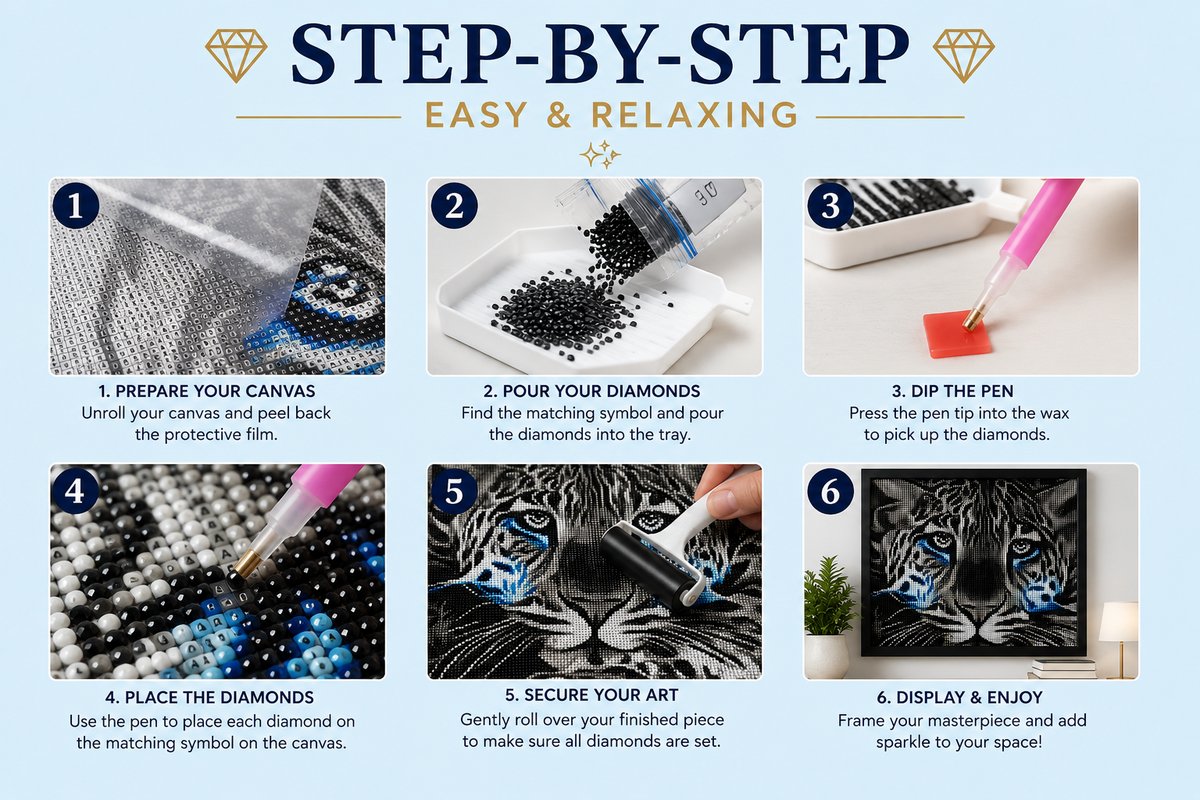 STEP-BY-STEP

EASY & RELAXING

1

1. PREPARE YOUR CANVAS
Unroll your canvas and peel back the protective film.

2

2. POUR YOUR DIAMONDS
Find the matching symbol and pour the diamonds into the tray.

3

3. DIP THE PEN
Press the pen tip into the wax to pick up the diamonds.

4

4. PLACE THE DIAMONDS
Use the pen to place each diamond on the matching symbol on the canvas.

5

5. SECURE YOUR ART
Gently roll over your finished piece to make sure all diamonds are set.

6

6. DISPLAY & ENJOY
Frame your masterpiece and add sparkle to your space!