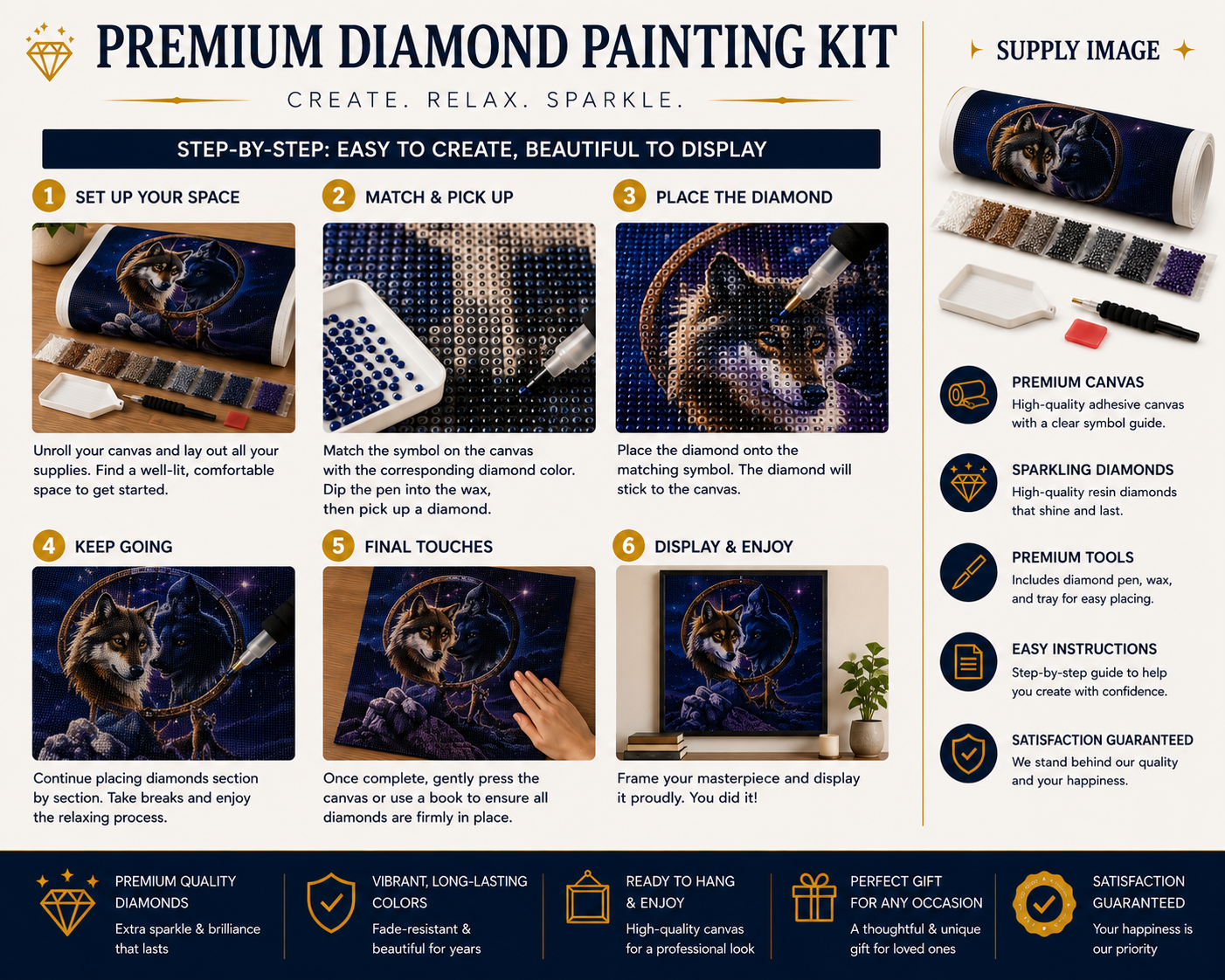 PREMIUM DIAMOND PAINTING KIT

CREATE. RELAX. SPARKLE.

STEP-BY-STEP: EASY TO CREATE, BEAUTIFUL TO DISPLAY

1 SET UP YOUR SPACE

Unroll your canvas and lay out all your supplies. Find a well-lit, comfortable space to get started.

2 MATCH & PICK UP

Match the symbol on the canvas with the corresponding diamond color. Dip the pen into the wax, then pick up a diamond.

3 PLACE THE DIAMOND

Place the diamond onto the matching symbol. The diamond will stick to the canvas.

4 KEEP GOING

Continue placing diamonds section by section. Take breaks and enjoy the relaxing process.

5 FINAL TOUCHES

Once complete, gently press the canvas or use a book to ensure all diamonds are firmly in place.

6 DISPLAY & ENJOY

Frame your masterpiece and display it proudly. You did it!

SUPPLY IMAGE

PREMIUM CANVAS
High-quality adhesive canvas with a clear symbol guide.

SPARKLING DIAMONDS
High-quality resin diamonds that shine and last.

PREMIUM TOOLS
Includes diamond pen, wax, and tray for easy placing.

EASY INSTRUCTIONS
Step-by-step guide to help you create with confidence.

SATISFACTION GUARANTEED
We stand behind our quality and your happiness.

PREMIUM QUALITY DIAMONDS
Extra sparkle & brilliance that lasts

VIBRANT, LONG-LASTING COLORS
Fade-resistant & beautiful for years

READY TO HANG & ENJOY
High-quality canvas for a professional look

PERFECT GIFT FOR ANY OCCASION
A thoughtful & unique gift for loved ones

SATISFACTION GUARANTEED
Your happiness is our priority