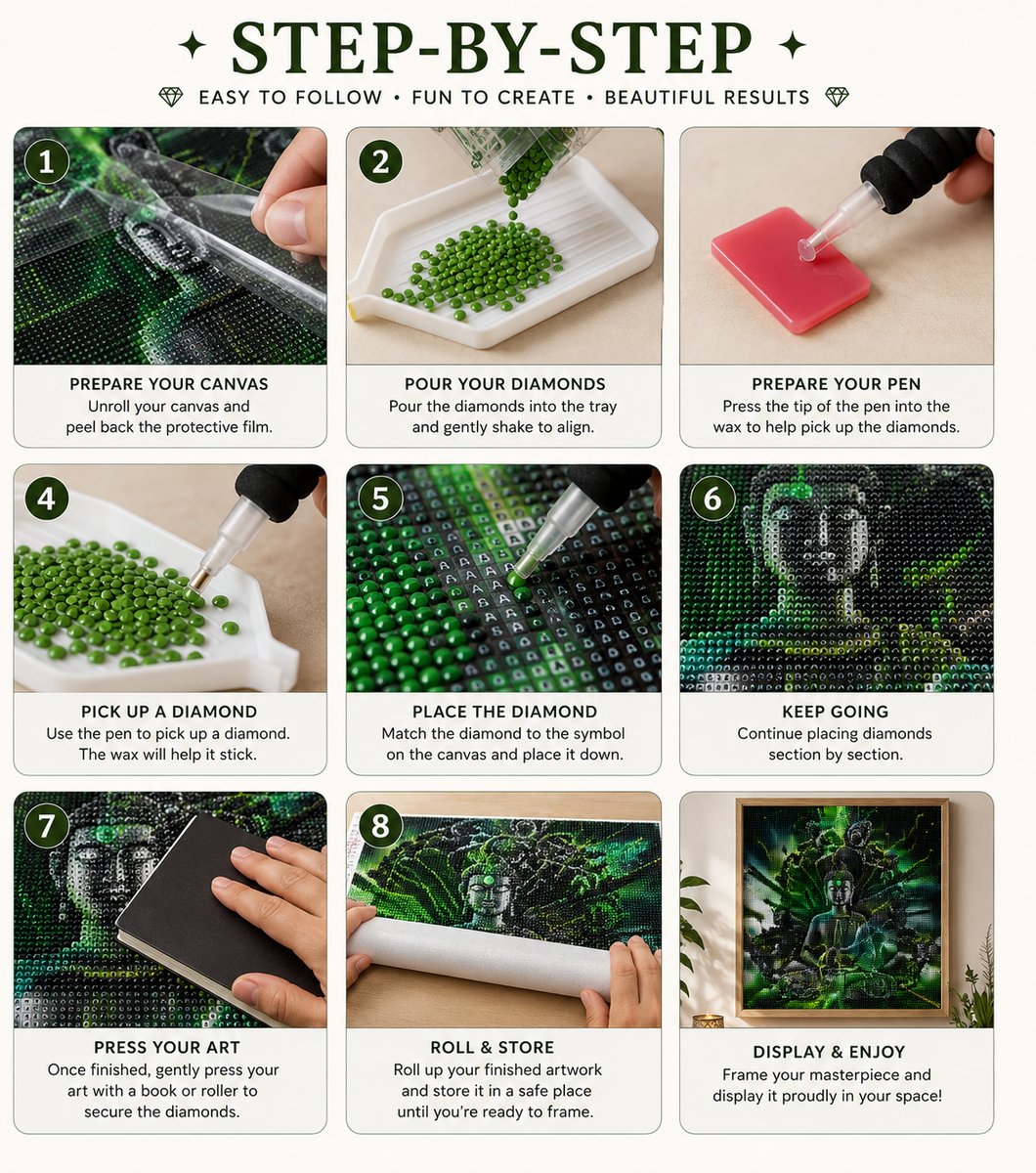 STEP-BY-STEP

EASY TO FOLLOW • FUN TO CREATE • BEAUTIFUL RESULTS

1

PREPARE YOUR CANVAS
Unroll your canvas and peel back the protective film.

2

POUR YOUR DIAMONDS
Pour the diamonds into the tray and gently shake to align.

PREPARE YOUR PEN
Press the tip of the pen into the wax to help pick up the diamonds.

4

PICK UP A DIAMOND
Use the pen to pick up a diamond. The wax will help it stick.

5

PLACE THE DIAMOND
Match the diamond to the symbol on the canvas and place it down.

6

KEEP GOING
Continue placing diamonds section by section.

7

PRESS YOUR ART
Once finished, gently press your art with a book or roller to secure the diamonds.

8

ROLL & STORE
Roll up your finished artwork and store it in a safe place until you're ready to frame.

DISPLAY & ENJOY
Frame your masterpiece and display it proudly in your space!