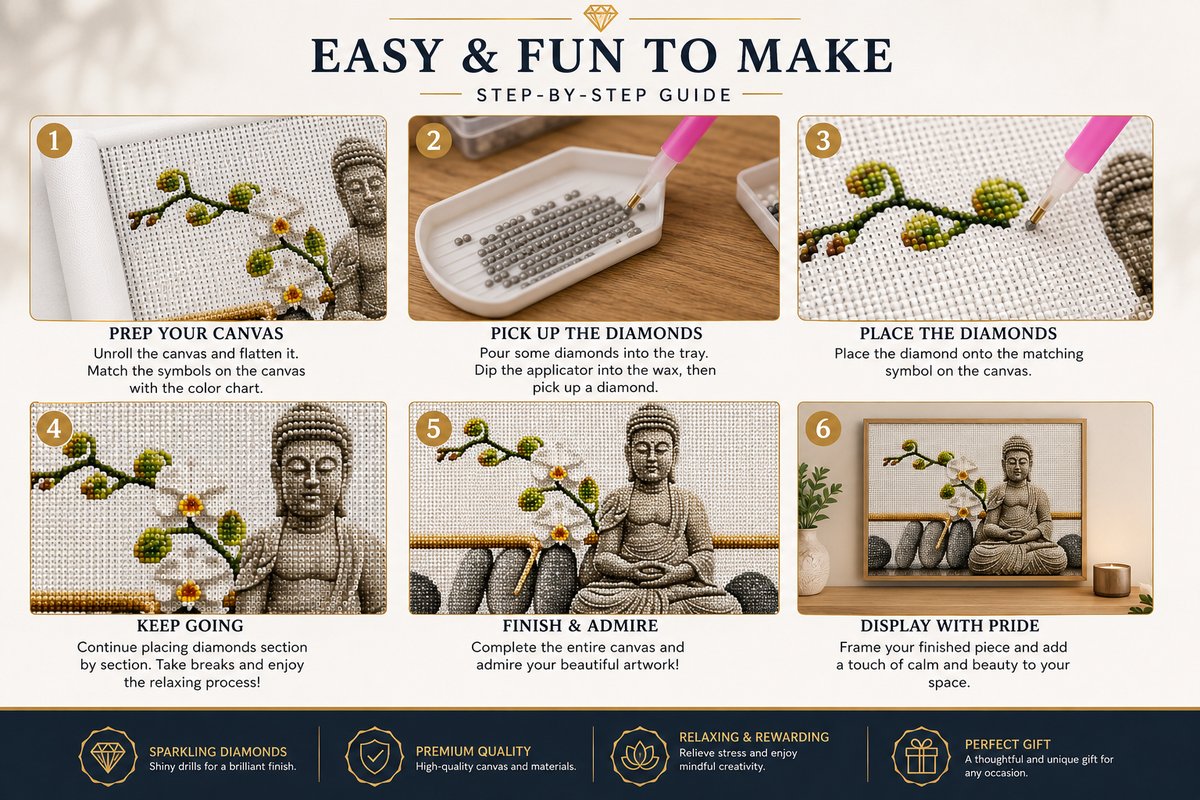 EASY & FUN TO MAKE

STEP-BY-STEP GUIDE

1

PREP YOUR CANVAS

Unroll the canvas and flatten it. Match the symbols on the canvas with the color chart.

2

PICK UP THE DIAMONDS

Pour some diamonds into the tray. Dip the applicator into the wax, then pick up a diamond.

3

PLACE THE DIAMONDS

Place the diamond onto the matching symbol on the canvas.

4

KEEP GOING

Continue placing diamonds section by section. Take breaks and enjoy the relaxing process!

5

FINISH & ADMIRE

Complete the entire canvas and admire your beautiful artwork!

6

DISPLAY WITH PRIDE

Frame your finished piece and add a touch of calm and beauty to your space.

SPARKLING DIAMONDS
Shiny drills for a brilliant finish.

PREMIUM QUALITY
High-quality canvas and materials.

RELAXING & REWARDING
Relieve stress and enjoy mindful creativity.

PERFECT GIFT
A thoughtful and unique gift for any occasion.