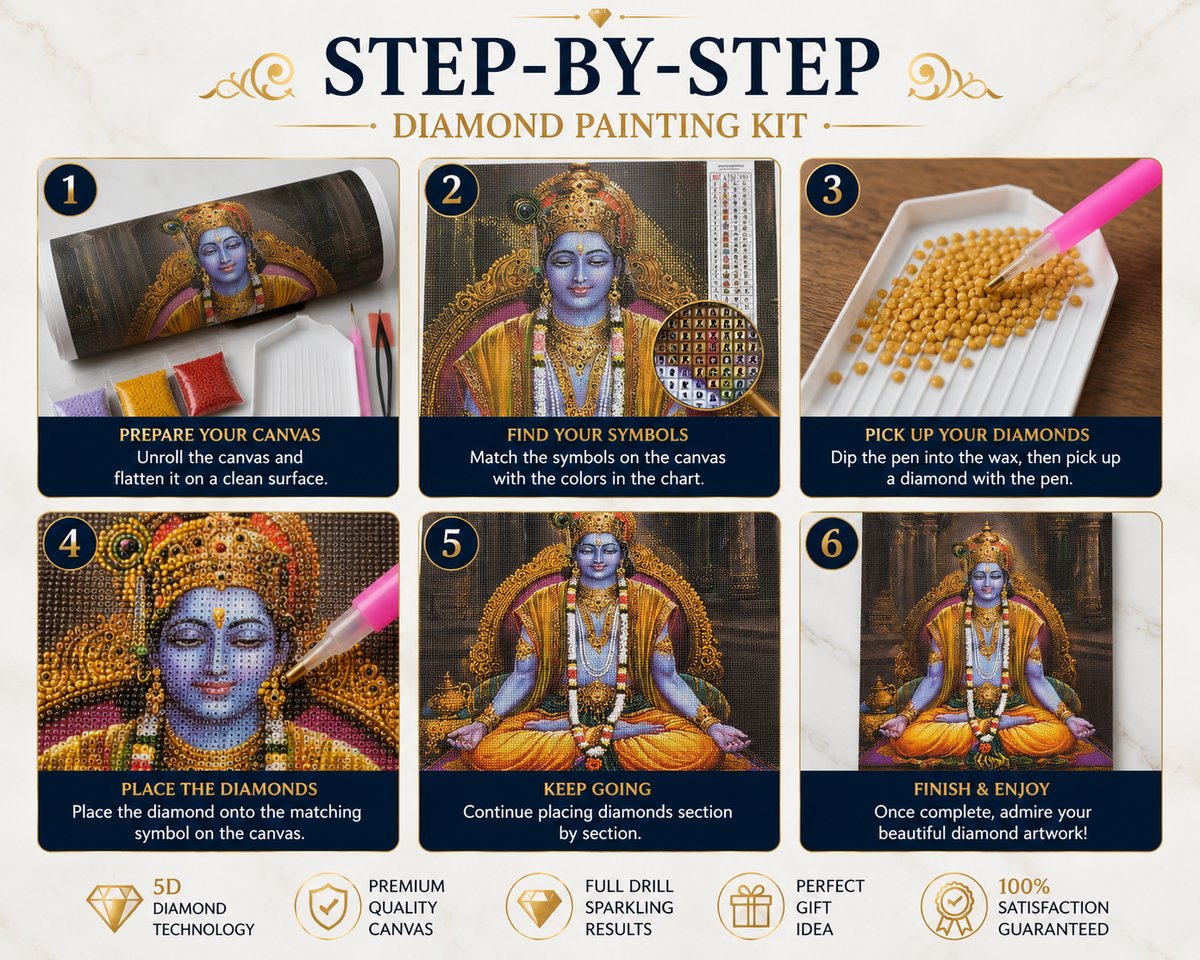 STEP-BY-STEP
DIAMOND PAINTING KIT

1
PREPARE YOUR CANVAS
Unroll the canvas and flatten it on a clean surface.

2
FIND YOUR SYMBOLS
Match the symbols on the canvas with the colors in the chart.

3
PICK UP YOUR DIAMONDS
Dip the pen into the wax, then pick up a diamond with the pen.

4
PLACE THE DIAMONDS
Place the diamond onto the matching symbol on the canvas.

5
KEEP GOING
Continue placing diamonds section by section.

6
FINISH & ENJOY
Once complete, admire your beautiful diamond artwork!

5D DIAMOND TECHNOLOGY

PREMIUM QUALITY CANVAS

FULL DRILL SPARKLING RESULTS

PERFECT GIFT IDEA

100% SATISFACTION GUARANTEED