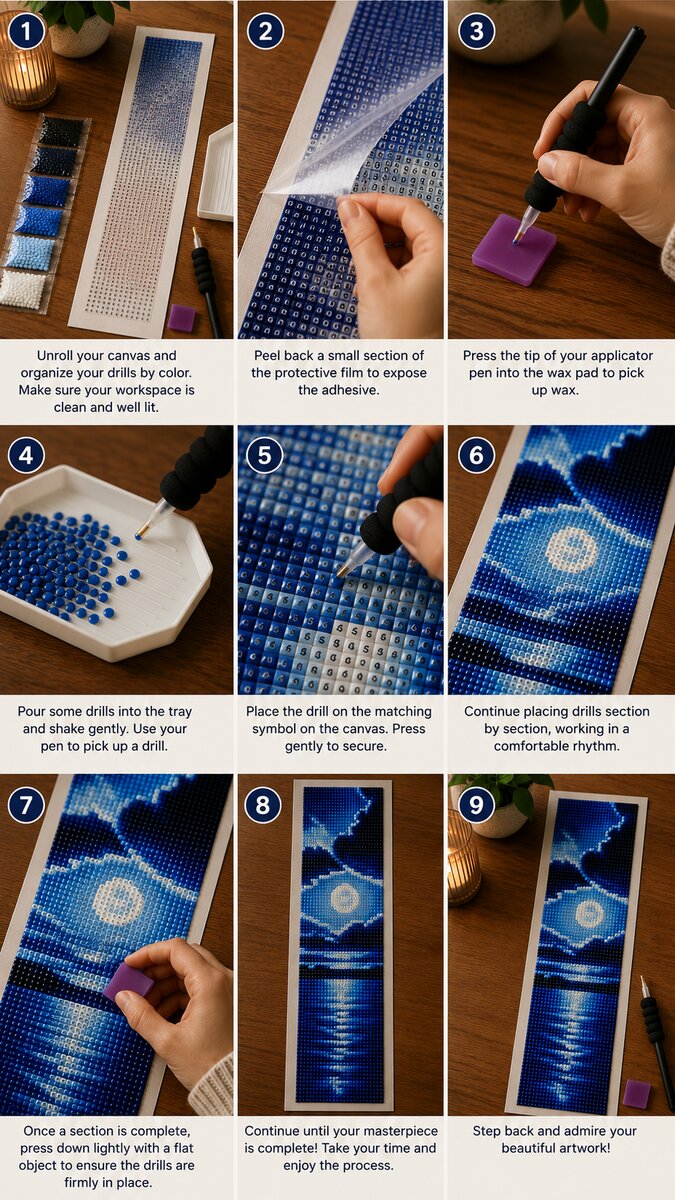 1

Unroll your canvas and organize your drills by color. Make sure your workspace is clean and well lit.

2

Peel back a small section of the protective film to expose the adhesive.

3

Press the tip of your applicator pen into the wax pad to pick up wax.

4

Pour some drills into the tray and shake gently. Use your pen to pick up a drill.

5

Place the drill on the matching symbol on the canvas. Press gently to secure.

6

Continue placing drills section by section, working in a comfortable rhythm.

7

Once a section is complete, press down lightly with a flat object to ensure the drills are firmly in place.

8

Continue until your masterpiece is complete! Take your time and enjoy the process.

9

Step back and admire your beautiful artwork!