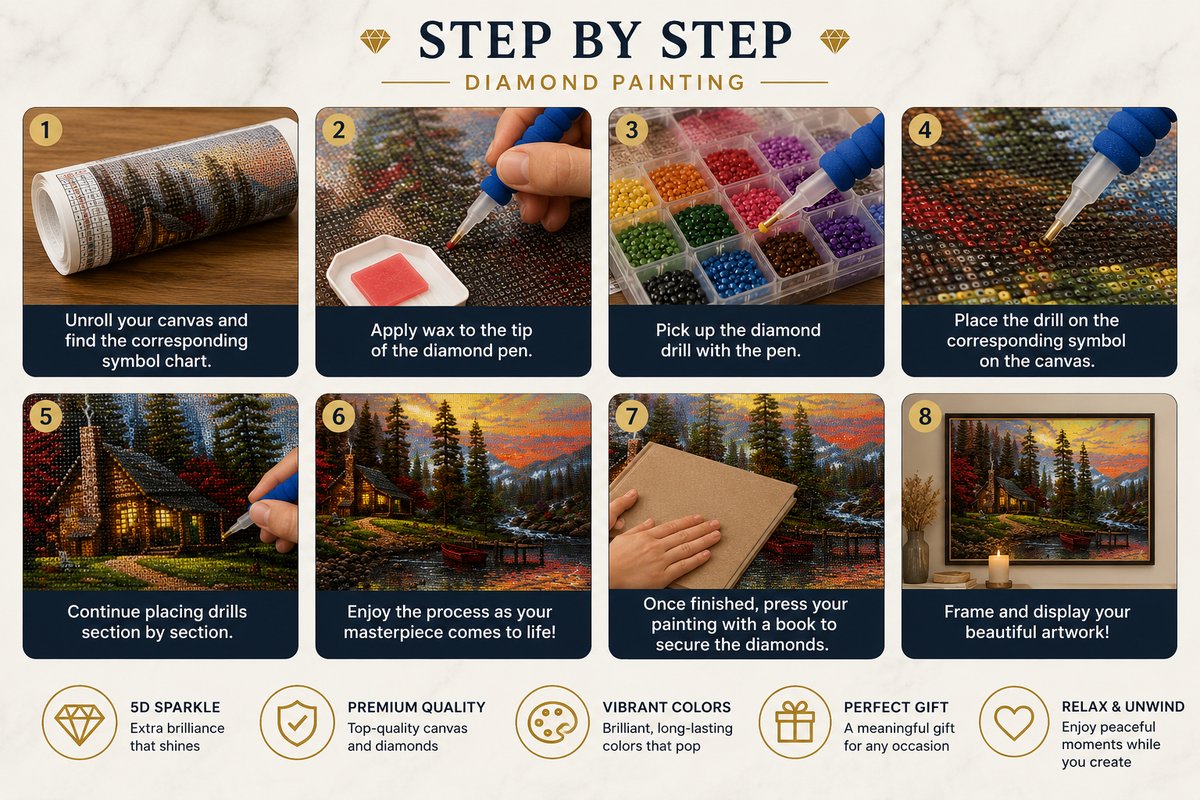 STEP BY STEP
DIAMOND PAINTING

1
Unroll your canvas and find the corresponding symbol chart.

2
Apply wax to the tip of the diamond pen.

3
Pick up the diamond drill with the pen.

4
Place the drill on the corresponding symbol on the canvas.

5
Continue placing drills section by section.

6
Enjoy the process as your masterpiece comes to life!

7
Once finished, press your painting with a book to secure the diamonds.

8
Frame and display your beautiful artwork!

5D SPARKLE
Extra brilliance that shines

PREMIUM QUALITY
Top-quality canvas and diamonds

VIBRANT COLORS
Brilliant, long-lasting colors that pop

PERFECT GIFT
A meaningful gift for any occasion

RELAX & UNWIND
Enjoy peaceful moments while you create