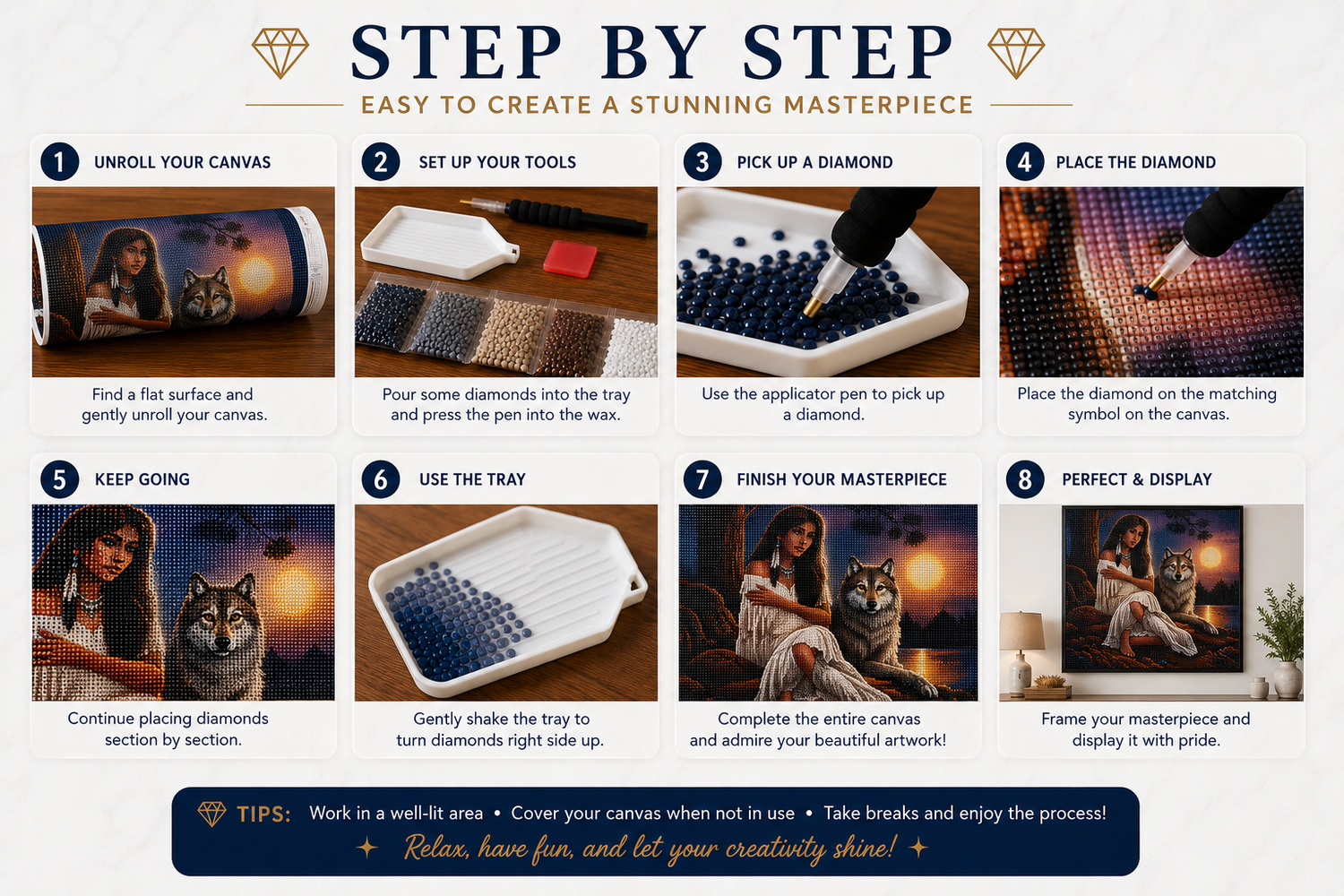 STEP BY STEP

EASY TO CREATE A STUNNING MASTERPIECE

1 UNROLL YOUR CANVAS

Find a flat surface and gently unroll your canvas.

2 SET UP YOUR TOOLS

Pour some diamonds into the tray and press the pen into the wax.

3 PICK UP A DIAMOND

Use the applicator pen to pick up a diamond.

4 PLACE THE DIAMOND

Place the diamond on the matching symbol on the canvas.

5 KEEP GOING

Continue placing diamonds section by section.

6 USE THE TRAY

Gently shake the tray to turn diamonds right side up.

7 FINISH YOUR MASTERPIECE

Complete the entire canvas and admire your beautiful artwork!

8 PERFECT & DISPLAY

Frame your masterpiece and display it with pride.

TIPS: Work in a well-lit area • Cover your canvas when not in use • Take breaks and enjoy the process!

Relax, have fun, and let your creativity shine!