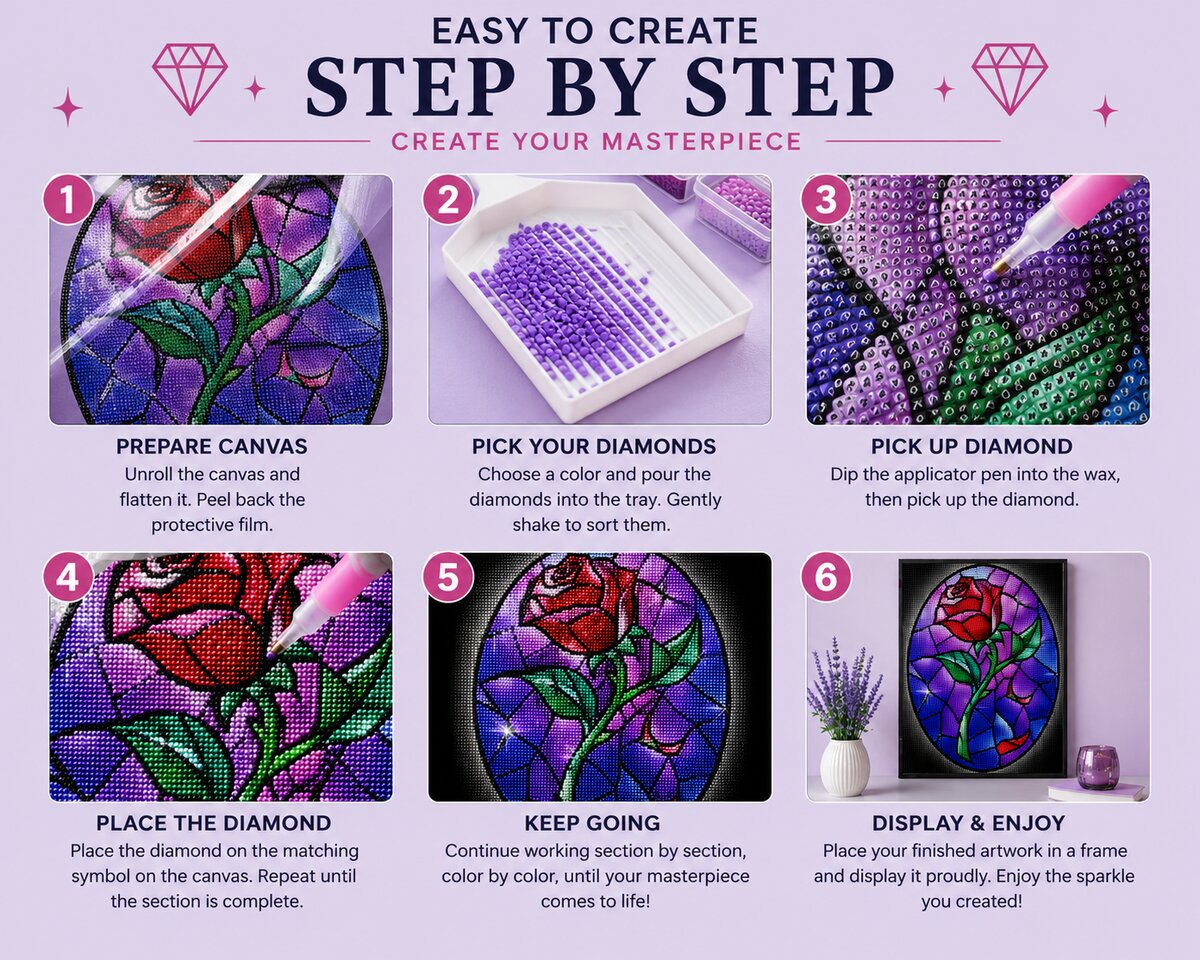 EASY TO CREATE
STEP BY STEP
CREATE YOUR MASTERPIECE

1
PREPARE CANVAS
Unroll the canvas and flatten it. Peel back the protective film.

2
PICK YOUR DIAMONDS
Choose a color and pour the diamonds into the tray. Gently shake to sort them.

3
PICK UP DIAMOND
Dip the applicator pen into the wax, then pick up the diamond.

4
PLACE THE DIAMOND
Place the diamond on the matching symbol on the canvas. Repeat until the section is complete.

5
KEEP GOING
Continue working section by section, color by color, until your masterpiece comes to life!

6
DISPLAY & ENJOY
Place your finished artwork in a frame and display it proudly. Enjoy the sparkle you created!