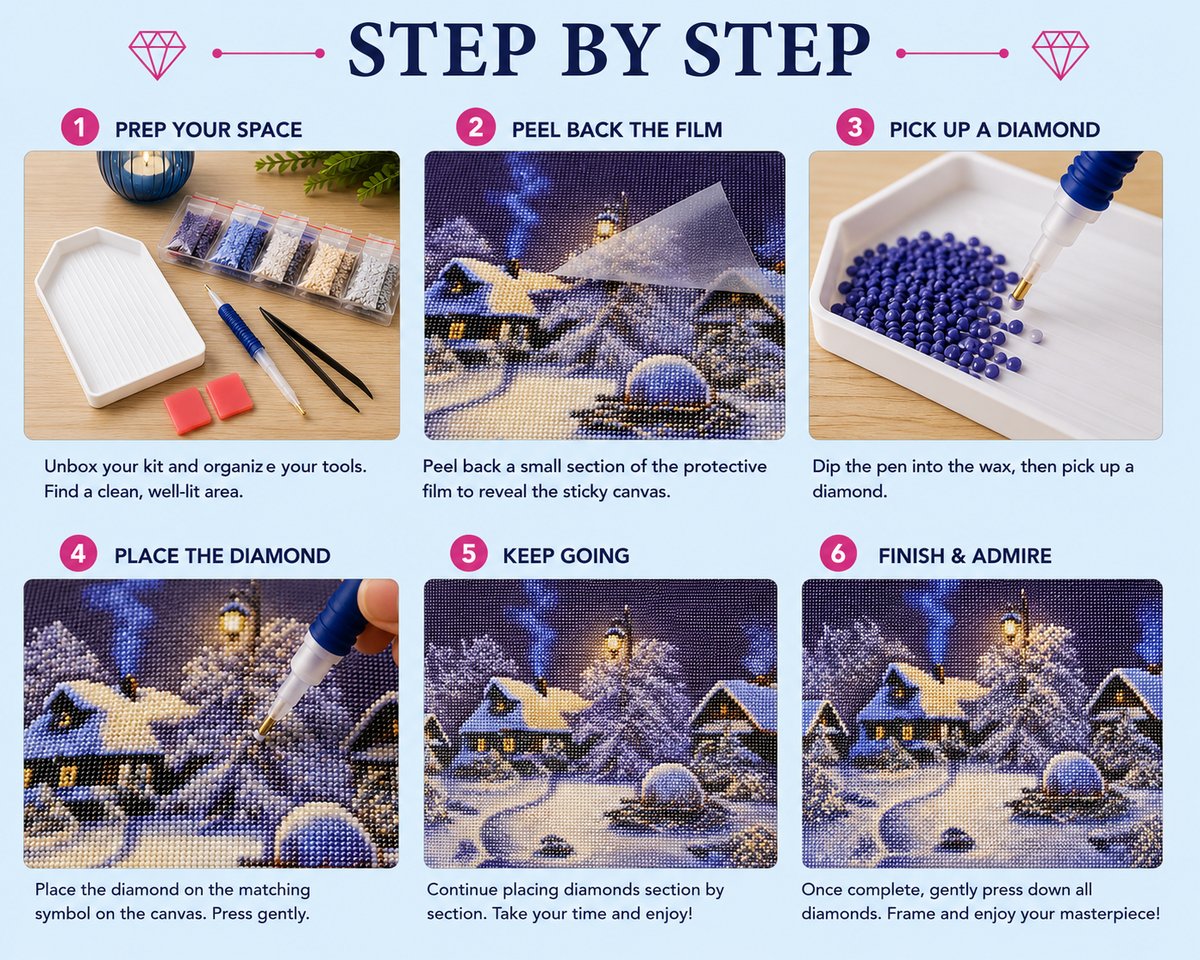 STEP BY STEP

1 PREP YOUR SPACE

Unbox your kit and organiz e your tools. Find a clean, well-lit area.

2 PEEL BACK THE FILM

Peel back a small section of the protective film to reveal the sticky canvas.

3 PICK UP A DIAMOND

Dip the pen into the wax, then pick up a diamond.

4 PLACE THE DIAMOND

Place the diamond on the matching symbol on the canvas. Press gently.

5 KEEP GOING

Continue placing diamonds section by section. Take your time and enjoy!

6 FINISH & ADMIRE

Once complete, gently press down all diamonds. Frame and enjoy your masterpiece!