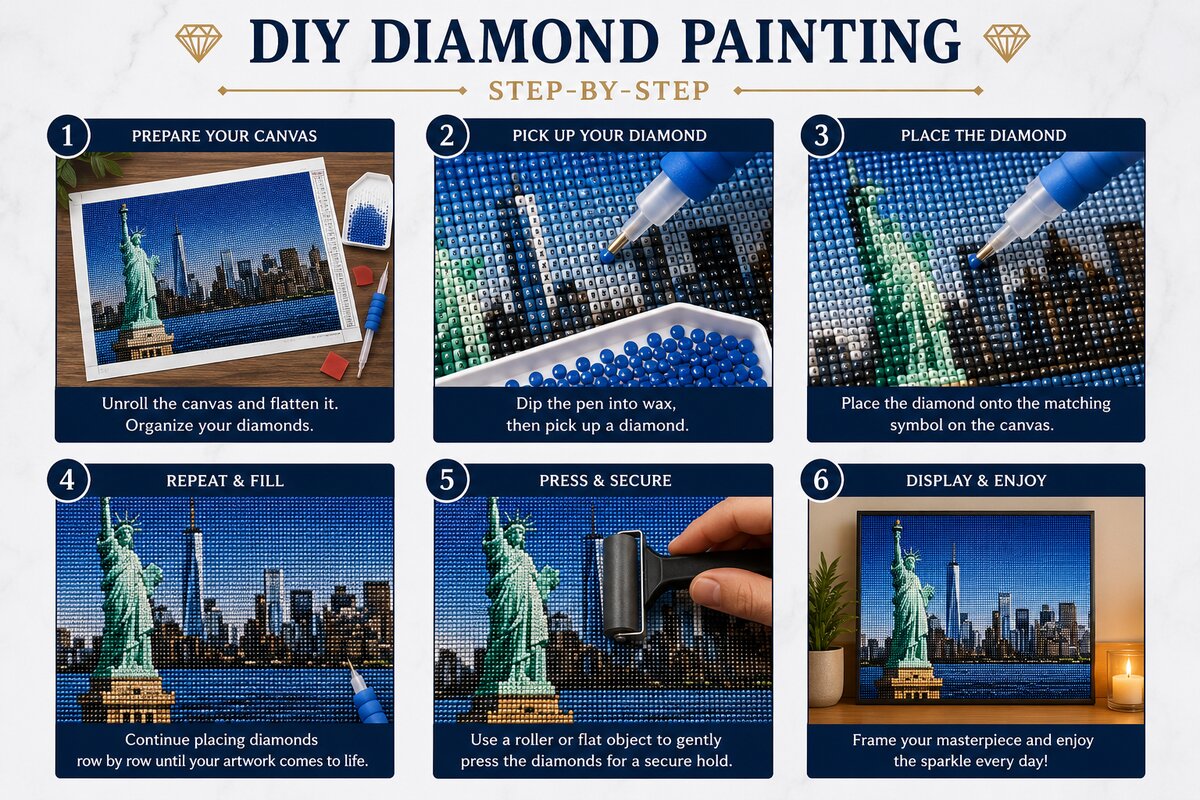 DIY DIAMOND PAINTING

STEP-BY-STEP

1 PREPARE YOUR CANVAS

Unroll the canvas and flatten it. Organize your diamonds.

2 PICK UP YOUR DIAMOND

Dip the pen into wax, then pick up a diamond.

3 PLACE THE DIAMOND

Place the diamond onto the matching symbol on the canvas.

4 REPEAT & FILL

Continue placing diamonds row by row until your artwork comes to life.

5 PRESS & SECURE

Use a roller or flat object to gently press the diamonds for a secure hold.

6 DISPLAY & ENJOY

Frame your masterpiece and enjoy the sparkle every day!