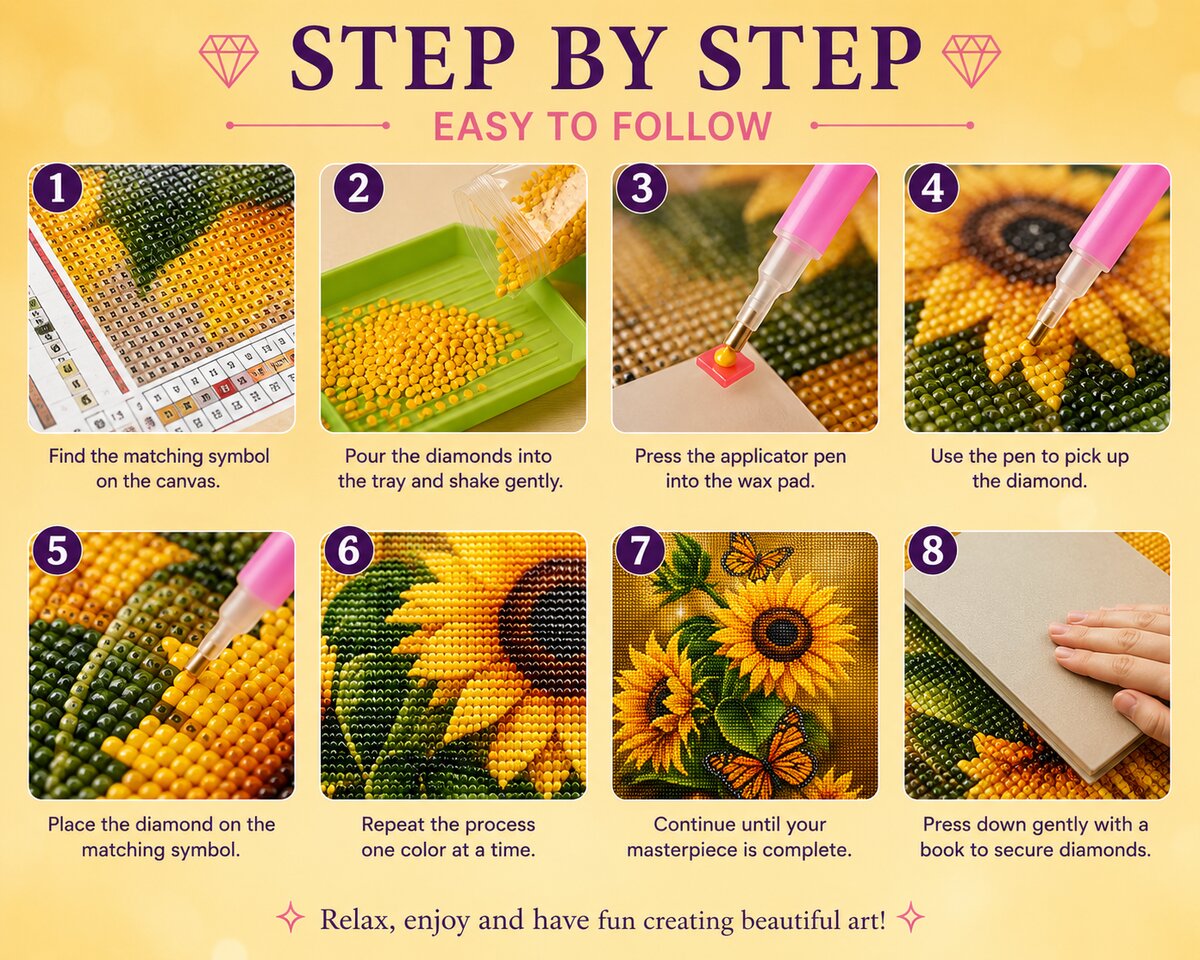 STEP BY STEP
EASY TO FOLLOW

1
Find the matching symbol on the canvas.

2
Pour the diamonds into the tray and shake gently.

3
Press the applicator pen into the wax pad.

4
Use the pen to pick up the diamond.

5
Place the diamond on the matching symbol.

6
Repeat the process one color at a time.

7
Continue until your masterpiece is complete.

8
Press down gently with a book to secure diamonds.

Relax, enjoy and have fun creating beautiful art!