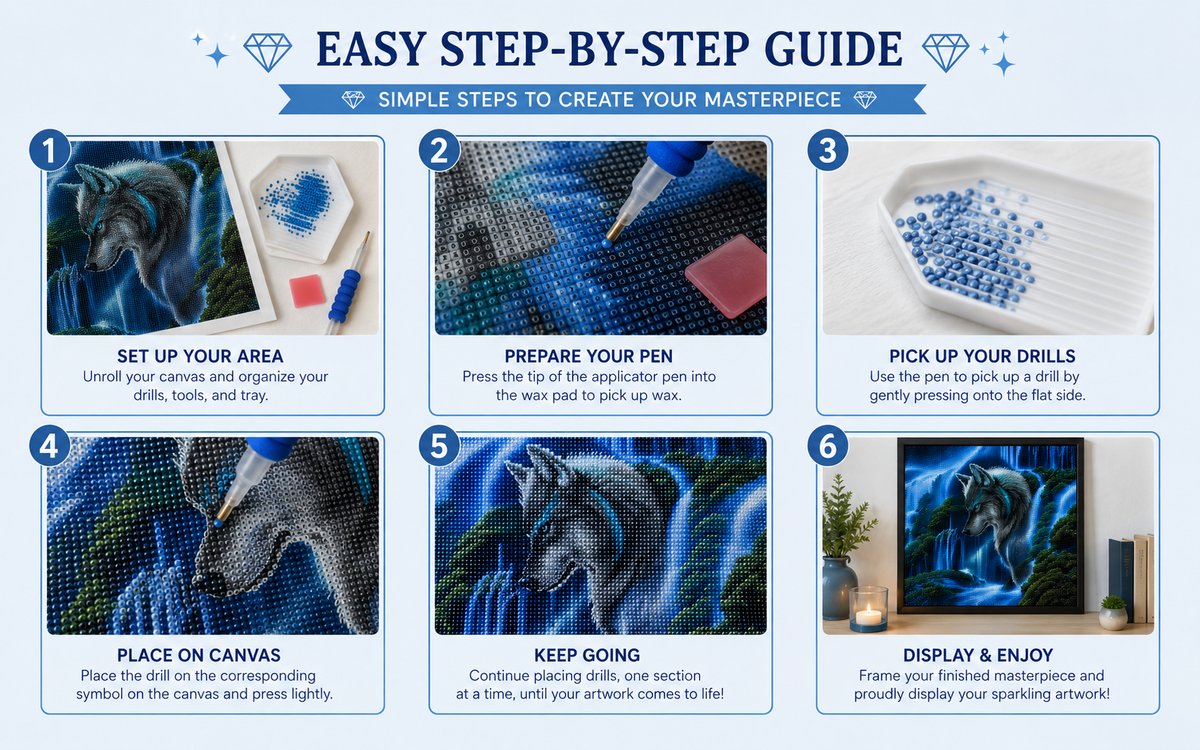 EASY STEP-BY-STEP GUIDE

SIMPLE STEPS TO CREATE YOUR MASTERPIECE

1

SET UP YOUR AREA
Unroll your canvas and organize your drills, tools, and tray.

2

PREPARE YOUR PEN
Press the tip of the applicator pen into the wax pad to pick up wax.

3

PICK UP YOUR DRILLS
Use the pen to pick up a drill by gently pressing onto the flat side.

4

PLACE ON CANVAS
Place the drill on the corresponding symbol on the canvas and press lightly.

5

KEEP GOING
Continue placing drills, one section at a time, until your artwork comes to life!

6

DISPLAY & ENJOY
Frame your finished masterpiece and proudly display your sparkling artwork!